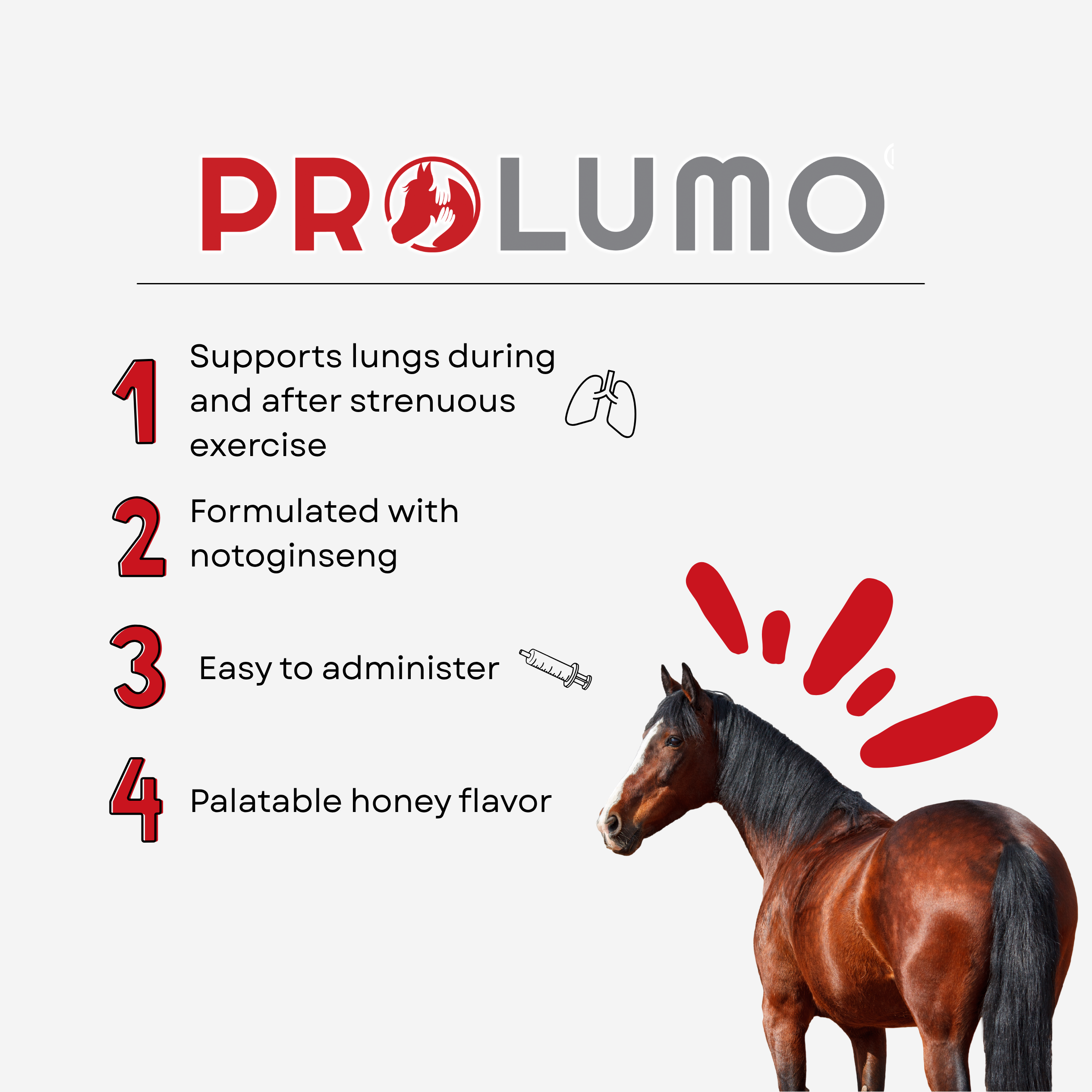 PROLUMO

1 Supports lungs during and after strenuous exercise

2 Formulated with notoginseng

3 Easy to administer

4 Palatable honey flavor